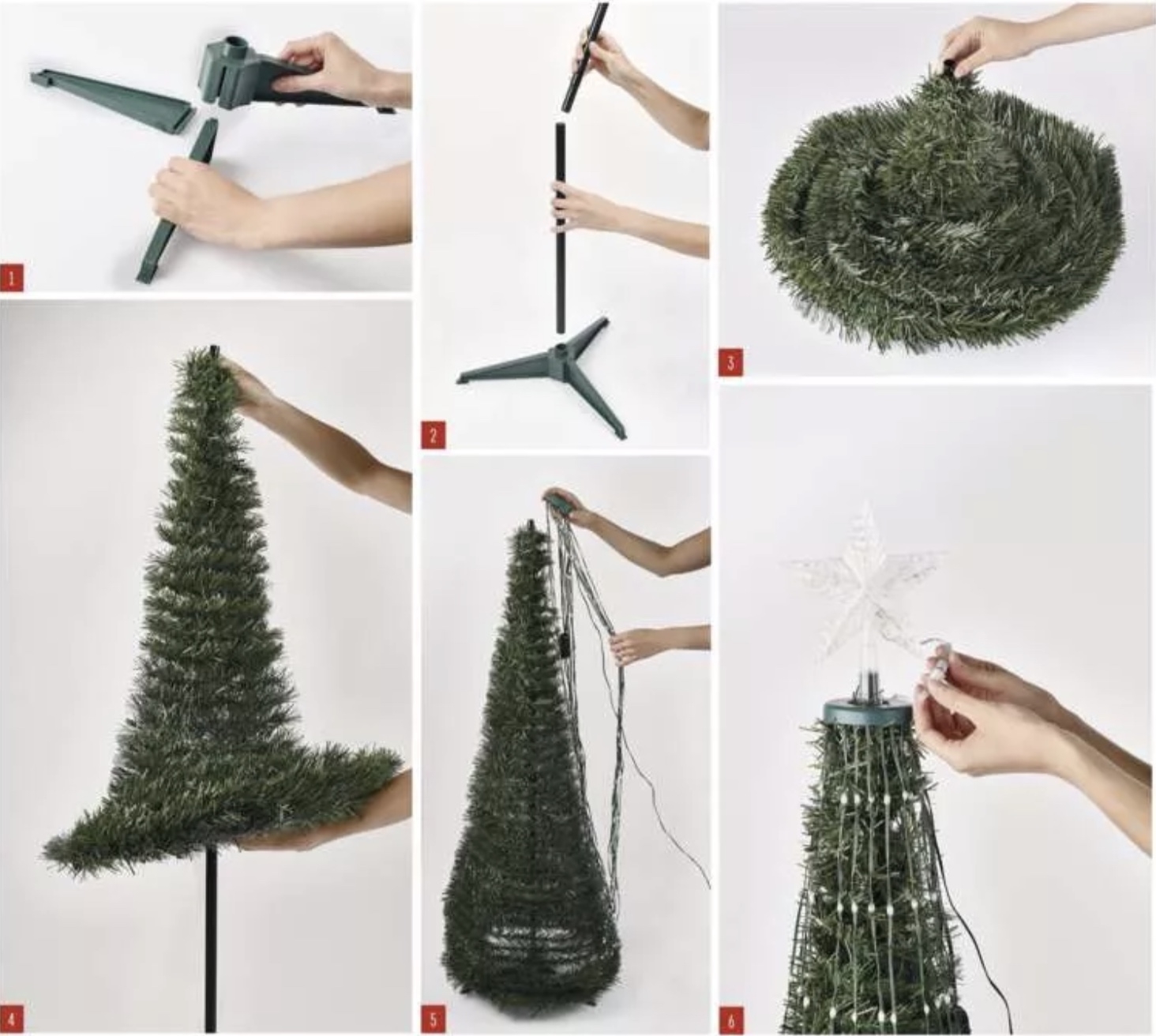 1

2

3

4

5

6